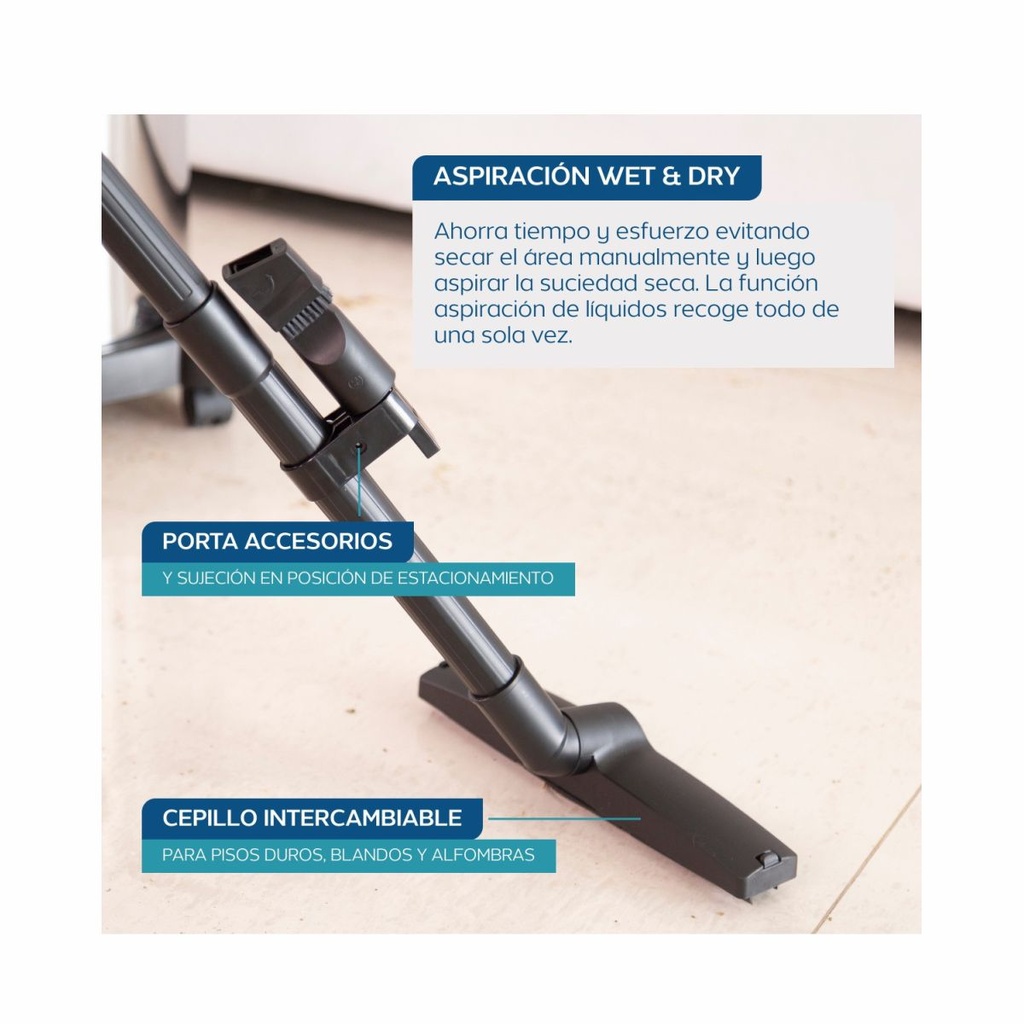 ASPIRACIÓN WET & DRY

Ahorra tiempo y esfuerzo evitando secar el área manualmente y luego aspirar la suciedad seca. La función aspiración de líquidos recoge todo de una sola vez.

PORTA ACCESORIOS

Y SUJECIÓN EN POSICIÓN DE ESTACIONAMIENTO

CEPILLO INTERCAMBIABLE

PARA PISOS DUROS, BLANDOS Y ALFOMBRAS