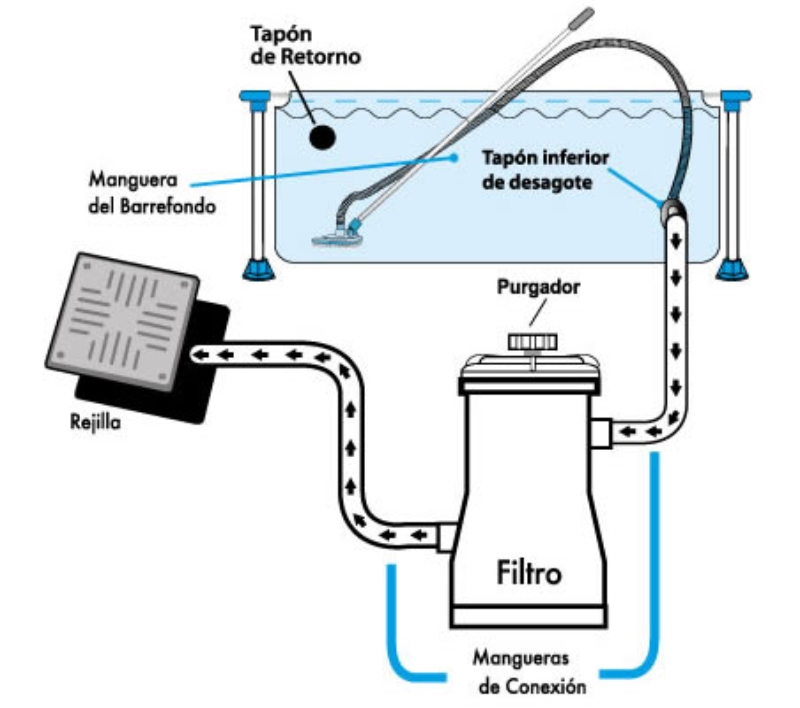 Tapón de Retorno

Manguera del Barrefondo

Tapón inferior de desagote

Purgador

Rejilla

Filtro

Mangueras de Conexión